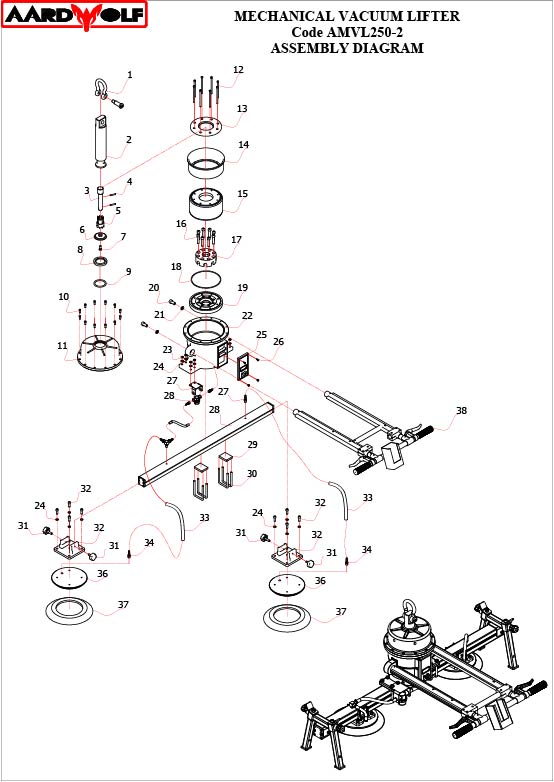 AARDWOLF

MECHANICAL VACUUM LIFTER
Code AMVL250-2
ASSEMBLY DIAGRAM

1
2
3
4
5
6
7
8
9
10
11
12
13
14
15
16
17
18
19
20
21
22
23
24
25
26
27
27
28
28
29
30
38
32
24
31
32
31
33
34
36
37
24
32
31
32
31
33
34
36
37