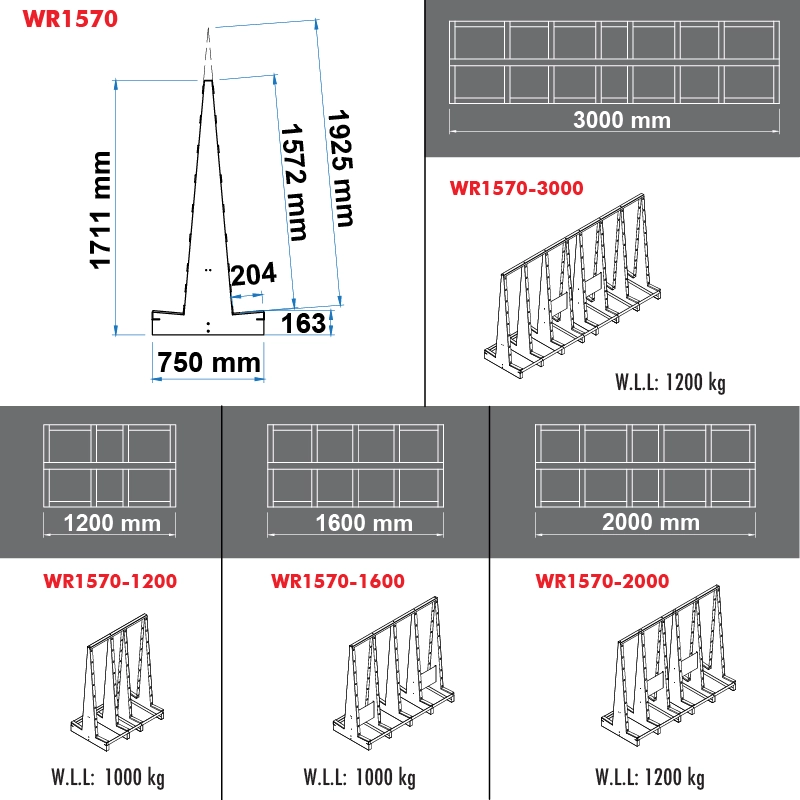 WR1570

1711 mm

1572 mm

1925 mm

204

163

750 mm

3000 mm

WR1570-3000

W.L.L: 1200 kg

1200 mm

WR1570-1200

W.L.L: 1000 kg

1600 mm

WR1570-1600

W.L.L: 1000 kg

2000 mm

WR1570-2000

W.L.L: 1200 kg