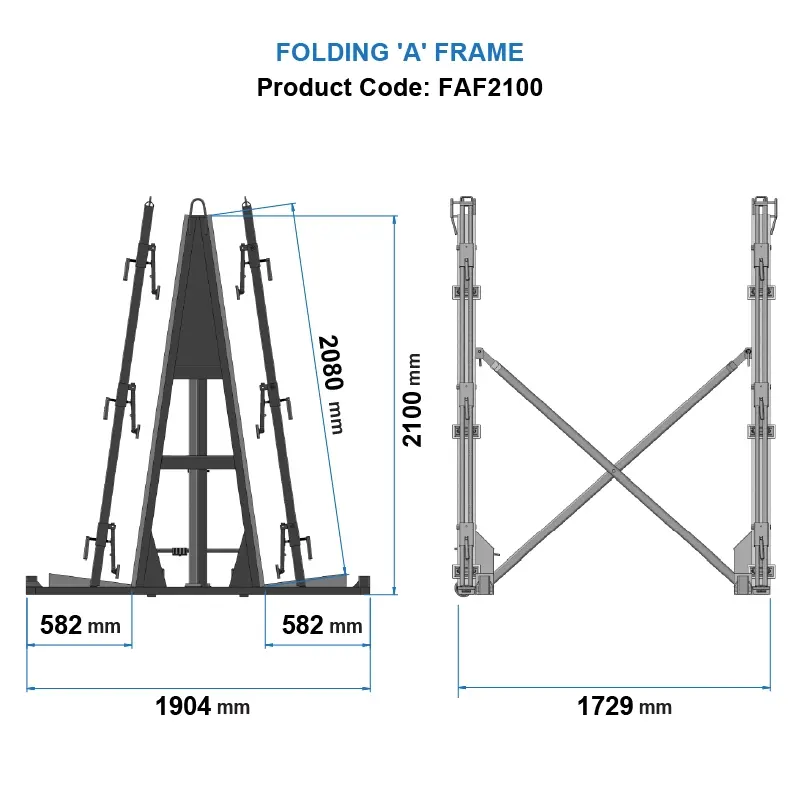 FOLDING 'A' FRAME
Product Code: FAF2100

2080 mm

2100 mm

582 mm

582 mm

1904 mm

1729 mm