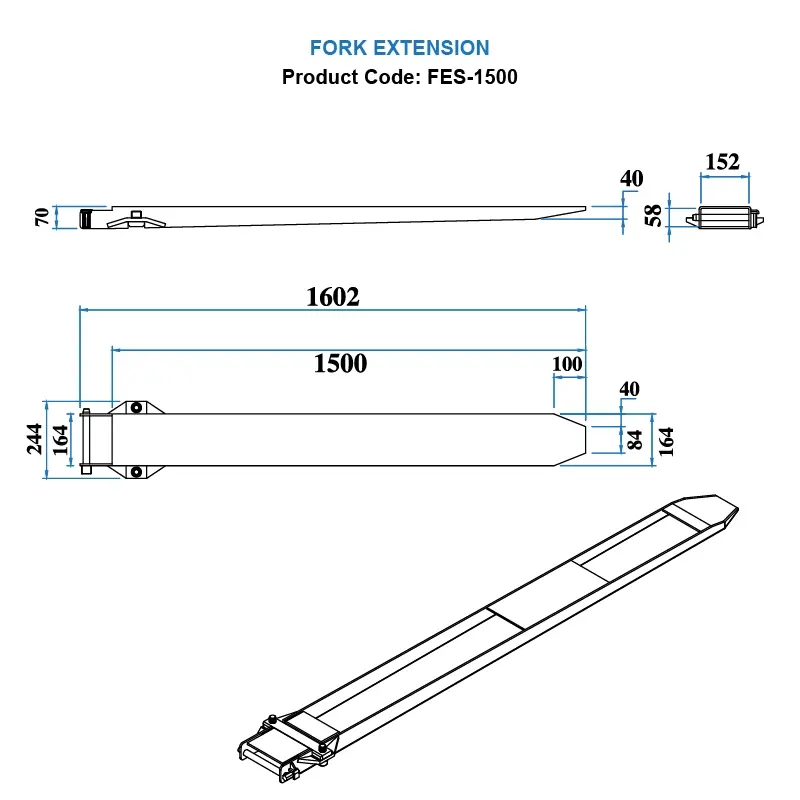 FORK EXTENSION
Product Code: FES-1500

70
40
152
58

1602
1500
100
40
244
164
84
164