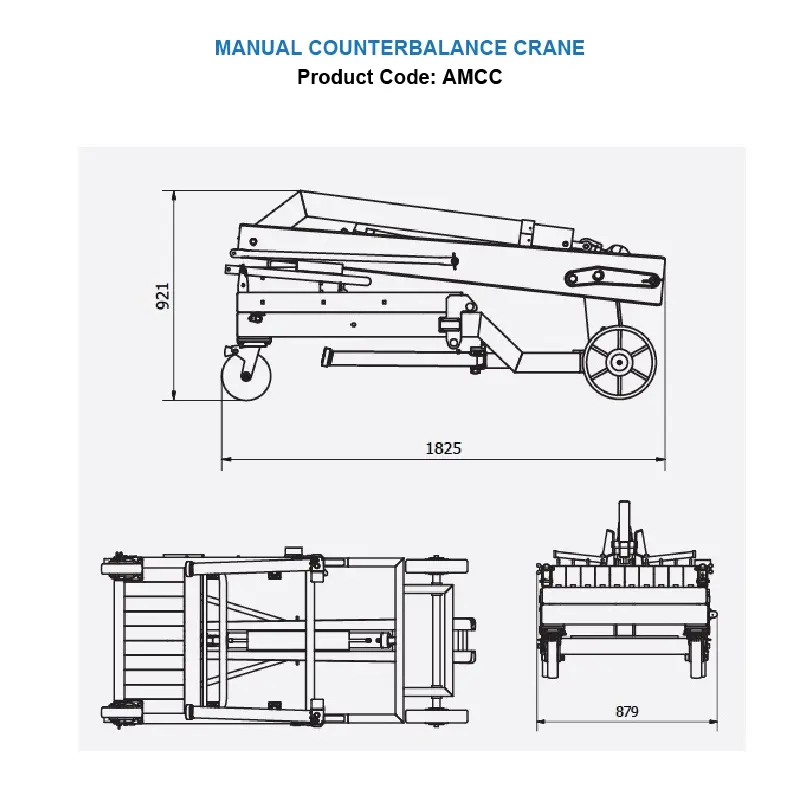 MANUAL COUNTERBALANCE CRANE
Product Code: AMCC

921

1825

879